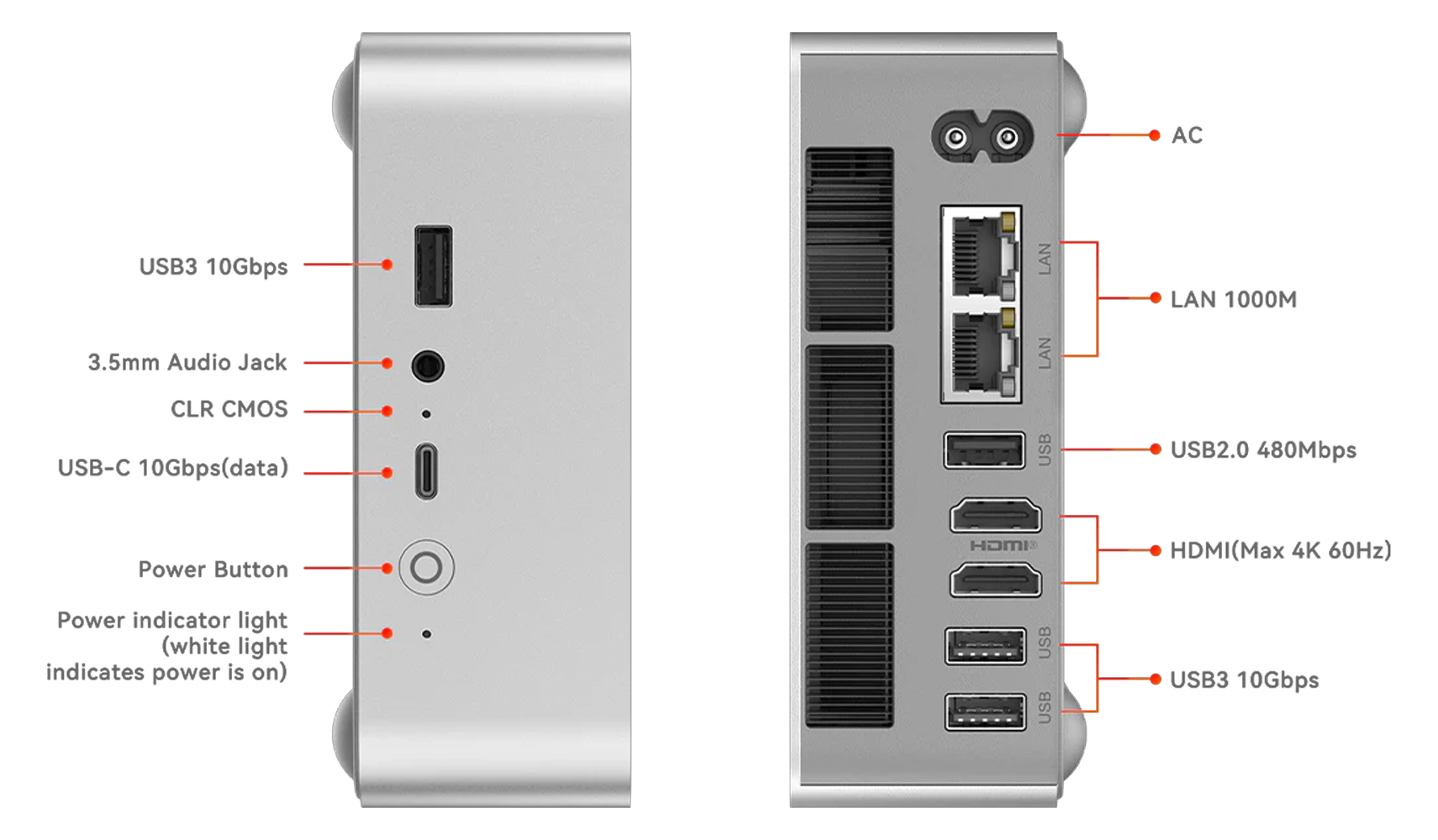 USB3 10Gbps

3.5mm Audio Jack

CLR CMOS

USB-C 10Gbps(data)

Power Button

Power indicator light (white light indicates power is on)

AC

LAN

LAN

LAN 1000M

USB

USB2.0 480Mbps

HDMI

HDMI(Max 4K 60Hz)

USB

USB

USB3 10Gbps