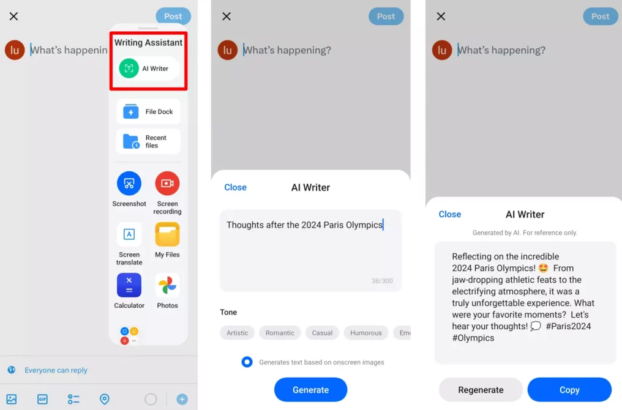 Post

lu What's happenin

Writing Assistant

AI Writer

File Dock

Recent files

Screenshot

Screen recording

Screen translate

My Files

Calculator

Photos

Everyone can reply

Post

lu What's happening?

Close AI Writer

Thoughts after the 2024 Paris Olympics

38/300

Tone

Artistic Romantic Casual Humorous Em

Generates text based on onscreen images

Generate

Post

lu What's happening?

Close AI Writer

Generated by AI. For reference only.

Reflecting on the incredible 2024 Paris Olympics! 🤩 From jaw-dropping athletic feats to the electrifying atmosphere, it was a truly unforgettable experience. What were your favorite moments? Let's hear your thoughts! 💬 #Paris2024 #Olympics

Regenerate Copy