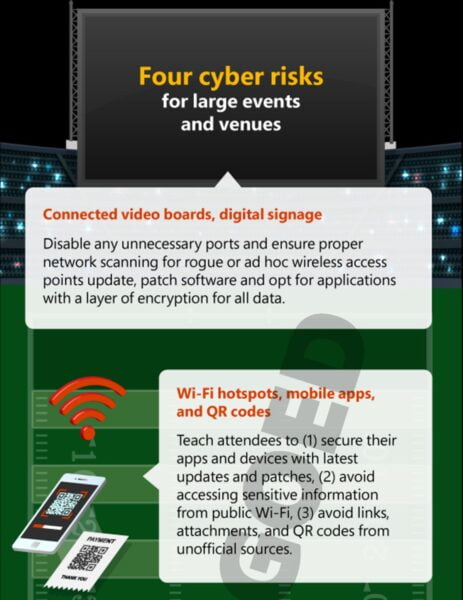 Four cyber risks
for large events and venues

Connected video boards, digital signage

Disable any unnecessary ports and ensure proper network scanning for rogue or ad hoc wireless access points update, patch software and opt for applications with a layer of encryption for all data.

Wi-Fi hotspots, mobile apps, and QR codes

Teach attendees to (1) secure their apps and devices with latest updates and patches, (2) avoid accessing sensitive information from public Wi-Fi, (3) avoid links, attachments, and QR codes from unofficial sources.

PAYMENT

THANK YOU